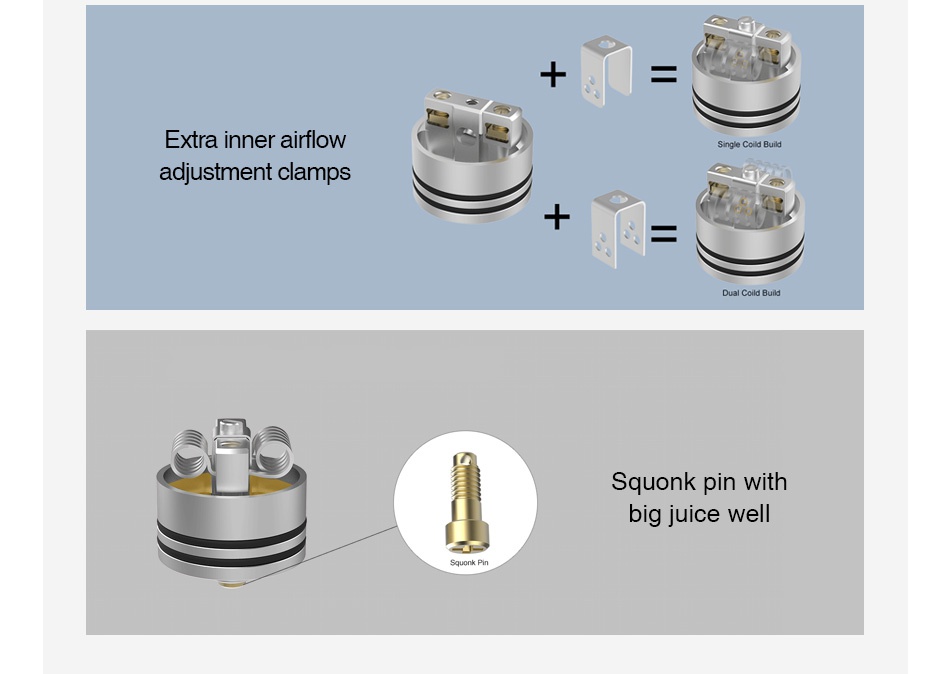 Extra inner airflow adjustment clamps

+ =

Single Coild Build

+ =

Dual Coild Build

Squonk Pin

Squonk pin with big juice well