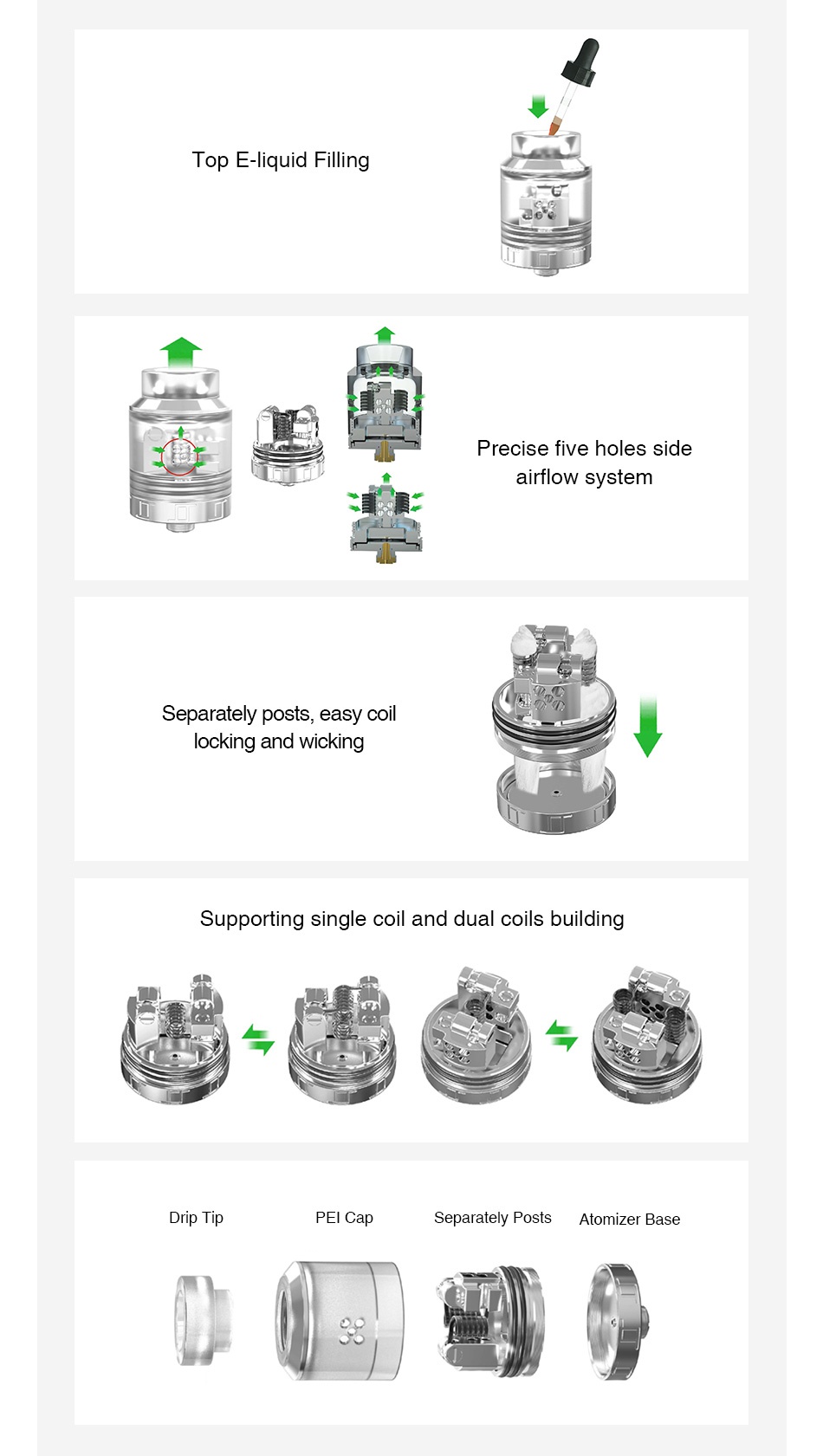 Top E-liquid Filling

Precise five holes side airflow system

Separately posts, easy coil locking and wicking

Supporting single coil and dual coils building

Drip Tip

PEI Cap

Separately Posts

Atomizer Base