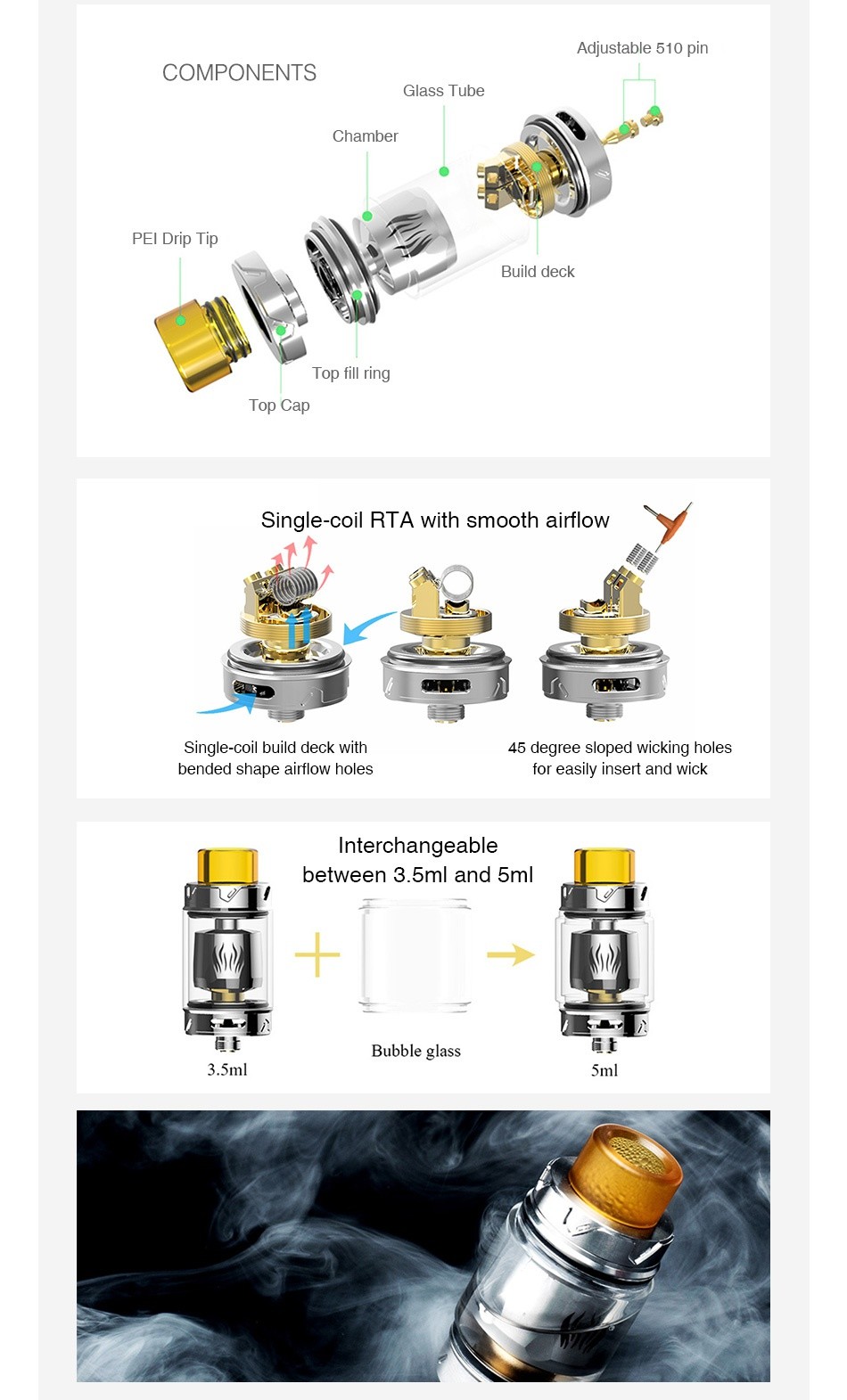 COMPONENTS

Adjustable 510 pin

Glass Tube

Chamber

PEI Drip Tip

Build deck

Top fill ring

Top Cap

Single-coil RTA with smooth airflow

Single-coil build deck with bended shape airflow holes

45 degree sloped wicking holes for easily insert and wick

Interchangeable between 3.5ml and 5ml

3.5ml

Bubble glass

5ml