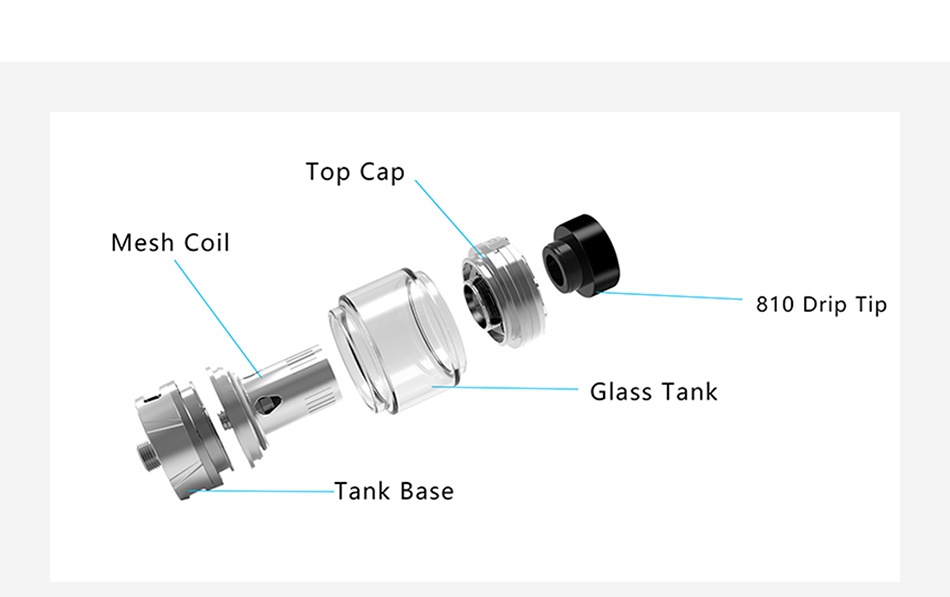 Top Cap

Mesh Coil

810 Drip Tip

Glass Tank

Tank Base